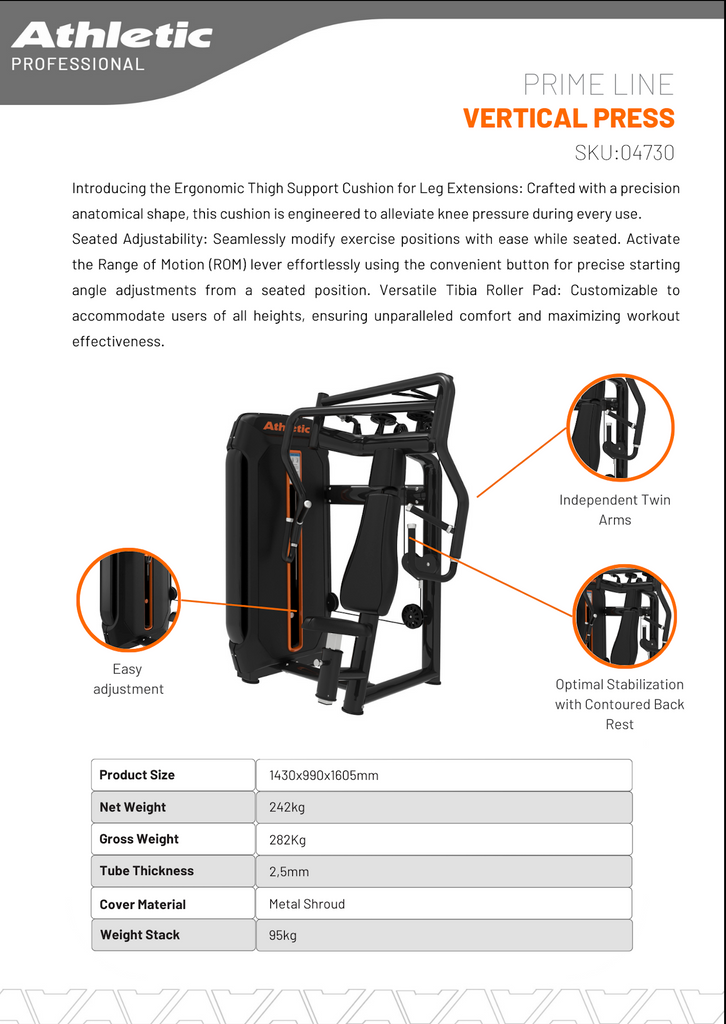 Athletic
PROFESSIONAL

PRIME LINE
VERTICAL PRESS
SKU:04730

Introducing the Ergonomic Thigh Support Cushion for Leg Extensions: Crafted with a precision anatomical shape, this cushion is engineered to alleviate knee pressure during every use. Seated Adjustability: Seamlessly modify exercise positions with ease while seated. Activate the Range of Motion (ROM) lever effortlessly using the convenient button for precise starting angle adjustments from a seated position. Versatile Tibia Roller Pad: Customizable to accommodate users of all heights, ensuring unparalleled comfort and maximizing workout effectiveness.

Athletic

Independent Twin Arms

Easy adjustment

Optimal Stabilization with Contoured Back Rest

| Product Size | 1430x990x1605mm |
|---|---|
| Net Weight | 242kg |
| Gross Weight | 282Kg |
| Tube Thickness | 2,5mm |
| Cover Material | Metal Shroud |
| Weight Stack | 95kg |